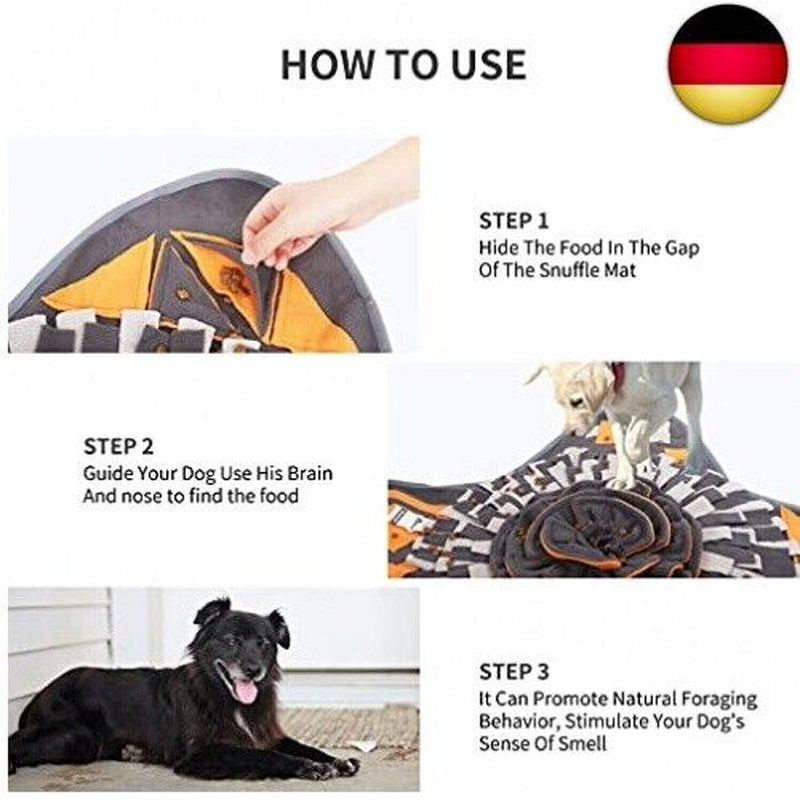 HOW TO USE

STEP 1
Hide The Food In The Gap Of The Snuffle Mat

STEP 2
Guide Your Dog Use His Brain And nose to find the food

STEP 3
It Can Promote Natural Foraging Behavior, Stimulate Your Dog's Sense Of Smell